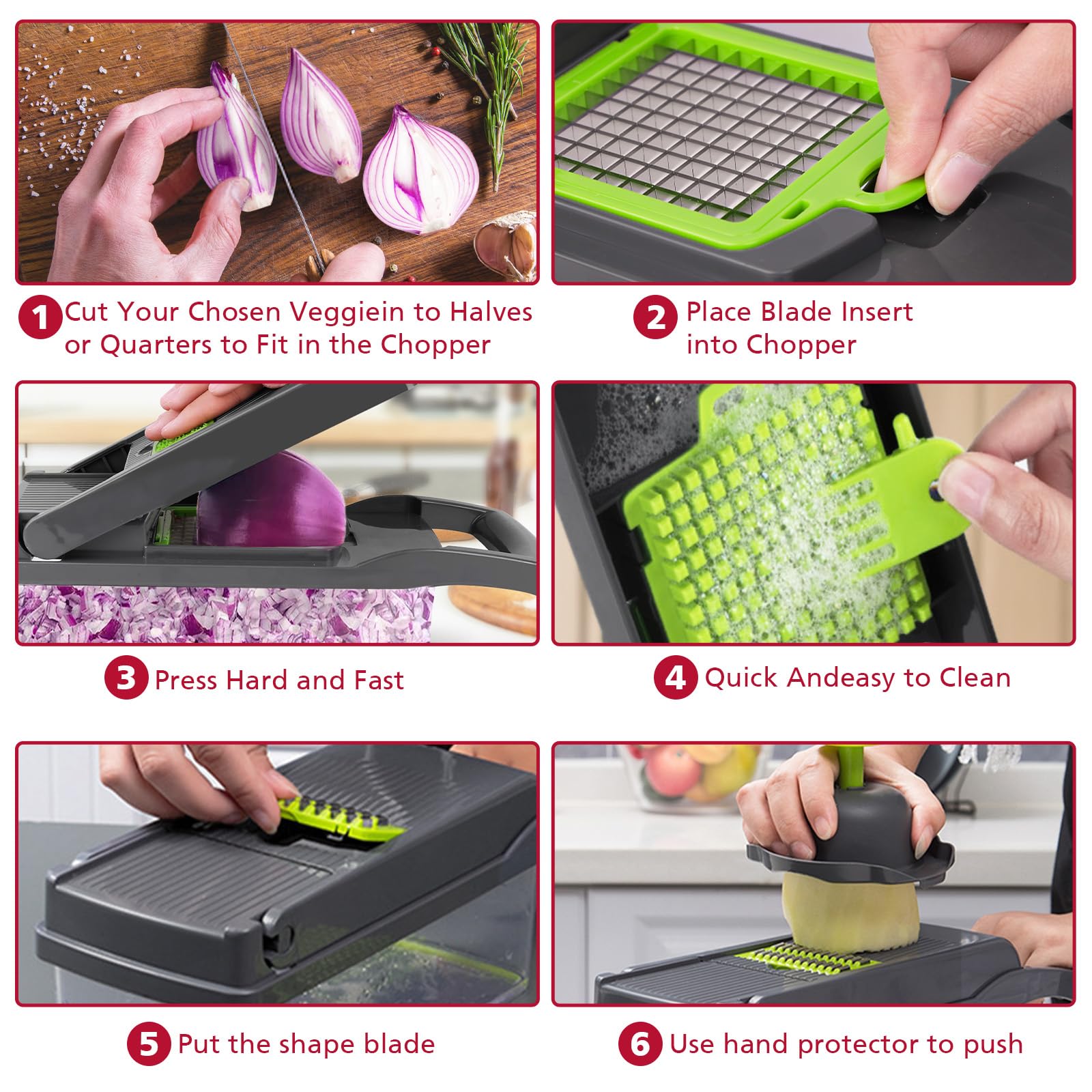 1 Cut Your Chosen Veggiein to Halves or Quarters to Fit in the Chopper

2 Place Blade Insert into Chopper

3 Press Hard and Fast

4 Quick Andeasy to Clean

5 Put the shape blade

6 Use hand protector to push